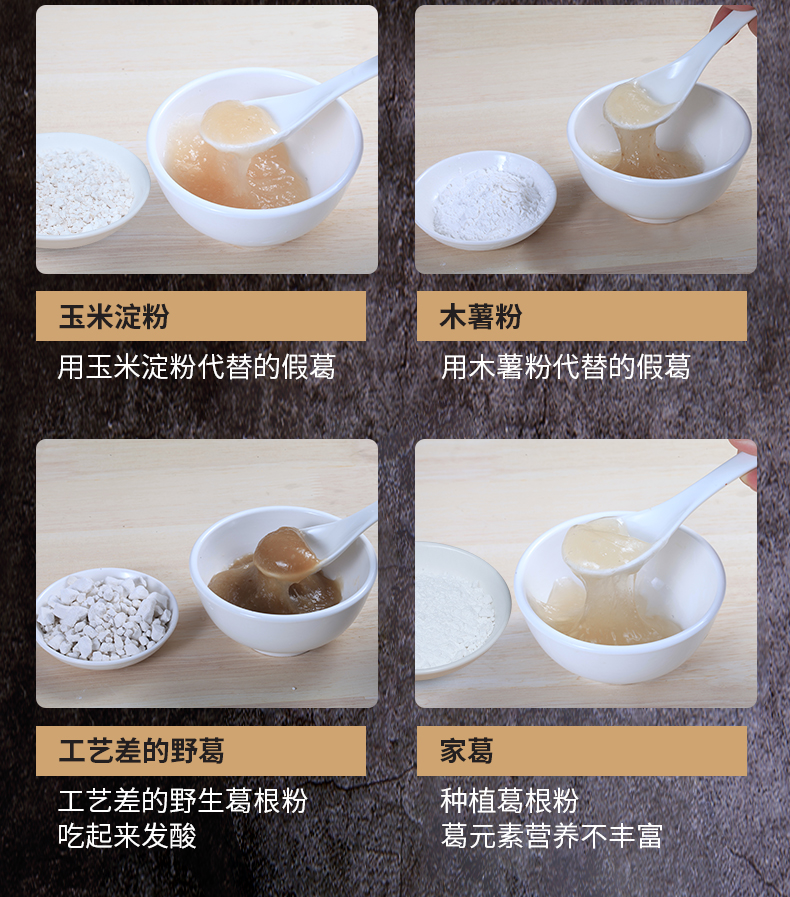 玉米淀粉

用玉米淀粉代替的假葛

木薯粉

用木薯粉代替的假葛

工艺差的野葛

工艺差的野生葛根粉
吃起来发酸

家葛

种植葛根粉
葛元素营养不丰富